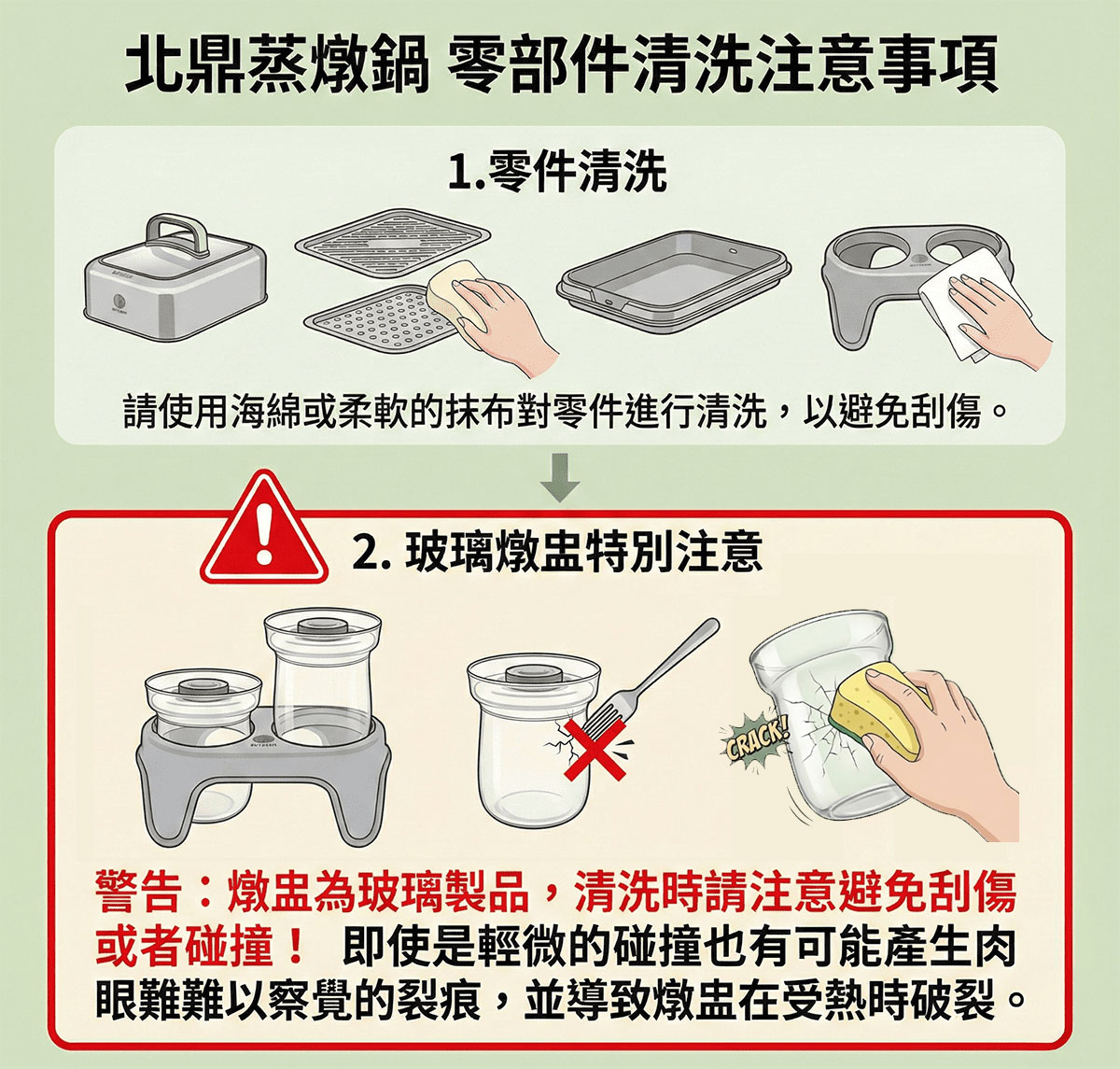 北鼎蒸燉鍋 零部件清洗注意事項

1.零件清洗

請使用海綿或柔軟的抹布對零件進行清洗，以避免刮傷。

2. 玻璃燉盅特別注意

CRACK!

警告：燉盅為玻璃製品，清洗時請注意避免刮傷或者碰撞！ 即使是輕微的碰撞也有可能產生肉眼難難以察覺的裂痕，並導致燉盅在受熱時破裂。